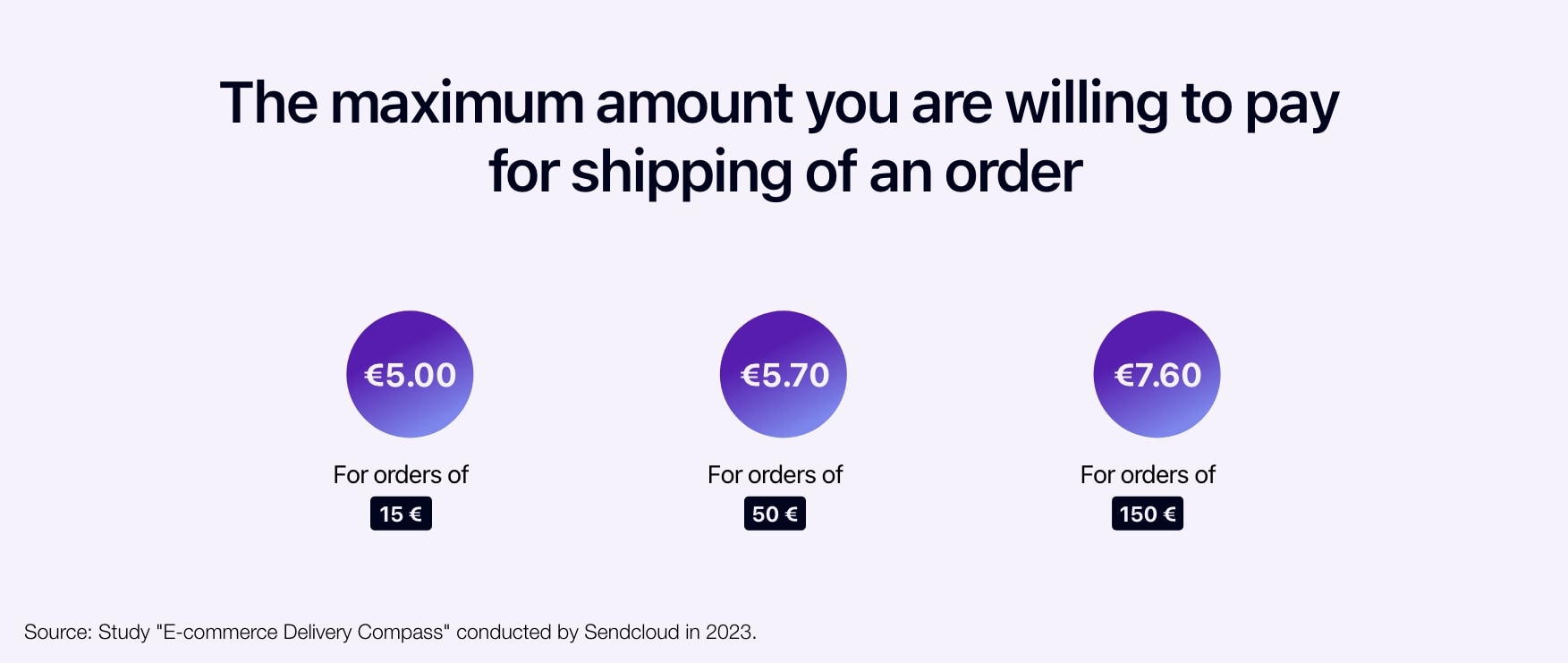 The maximum amount you are willing to pay for shipping of an order

€5.00

For orders of

15 €

€5.70

For orders of

50 €

€7.60

For orders of

150 €

Source: Study "E-commerce Delivery Compass" conducted by Sendcloud in 2023.